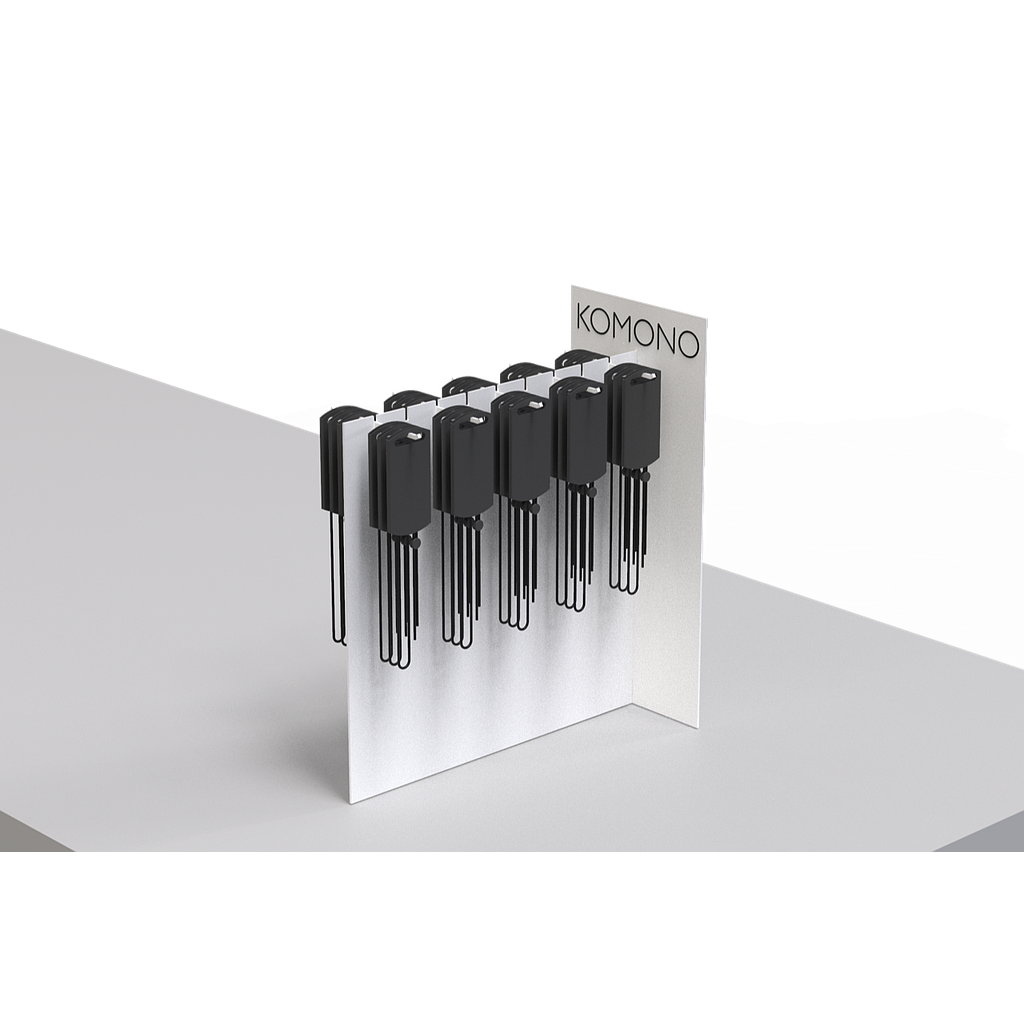 KOMONO